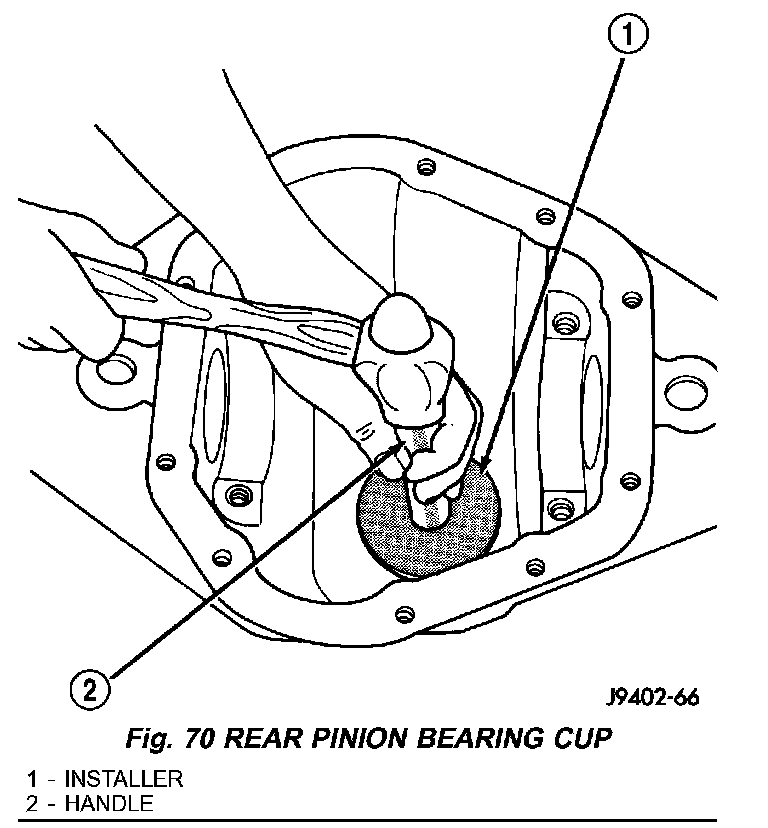 1

2

J9402-66

Fig. 70 REAR PINION BEARING CUP

1 - INSTALLER
2 - HANDLE