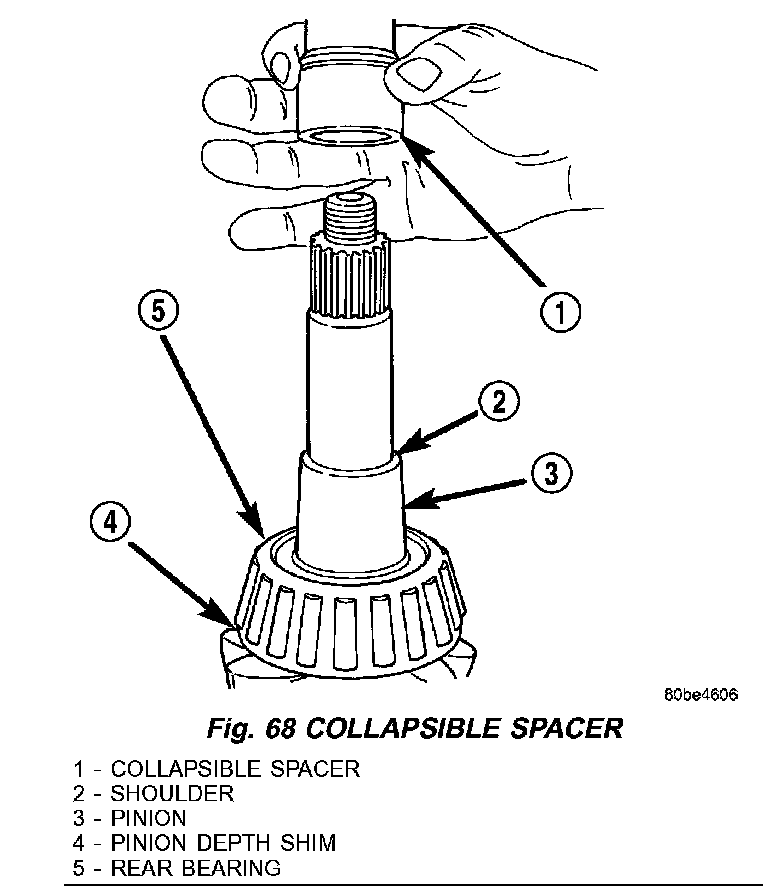 1

5

2

3

4

80be4606

Fig. 68 COLLAPSIBLE SPACER

1 - COLLAPSIBLE SPACER
2 - SHOULDER
3 - PINION
4 - PINION DEPTH SHIM
5 - REAR BEARING