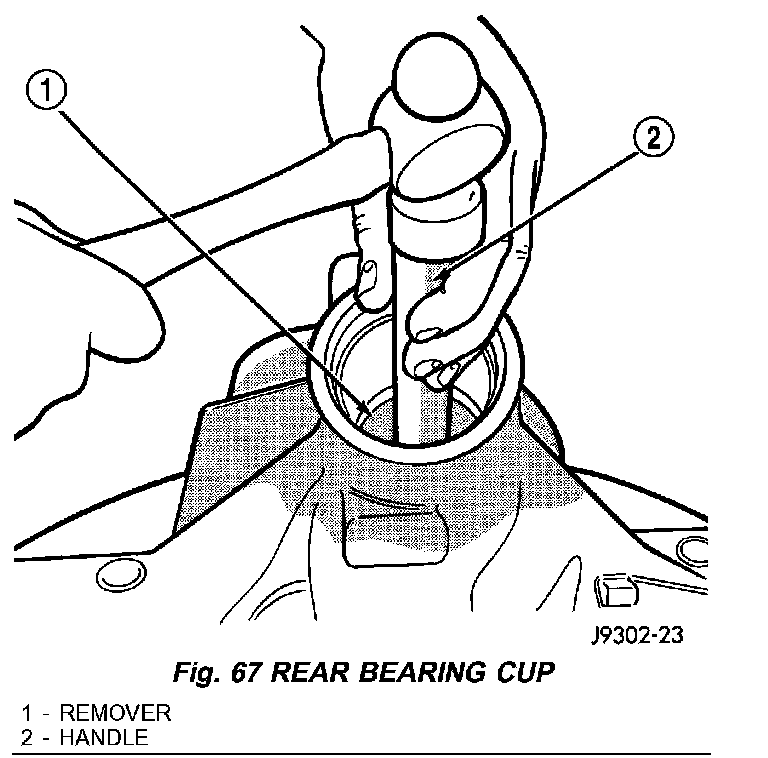 1

2

J9302-23

Fig. 67 REAR BEARING CUP

1 - REMOVER
2 - HANDLE