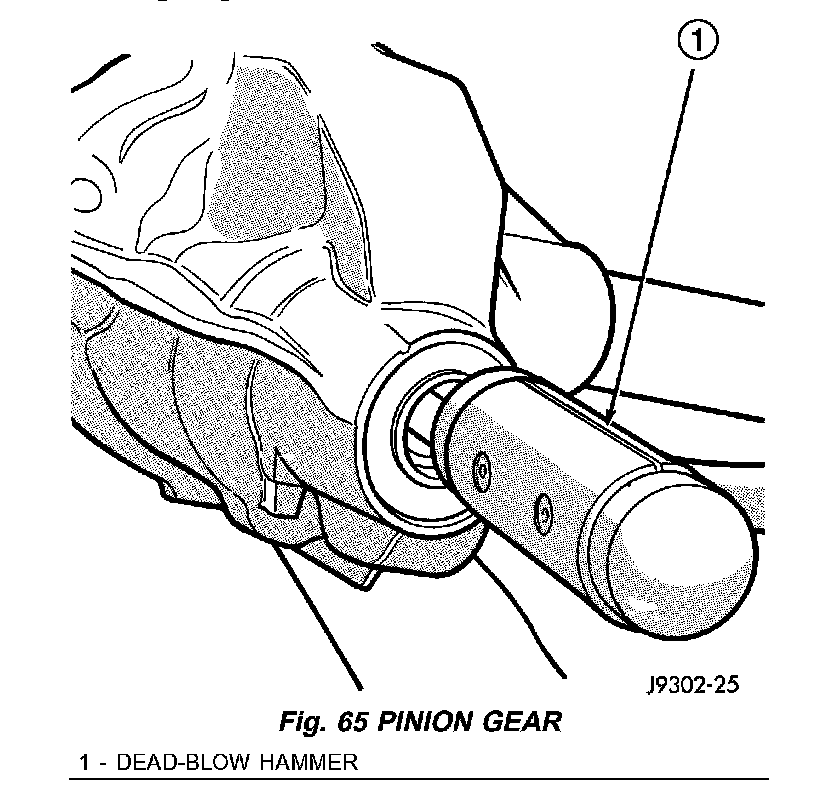 1

J9302-25

Fig. 65 PINION GEAR

1 - DEAD-BLOW HAMMER