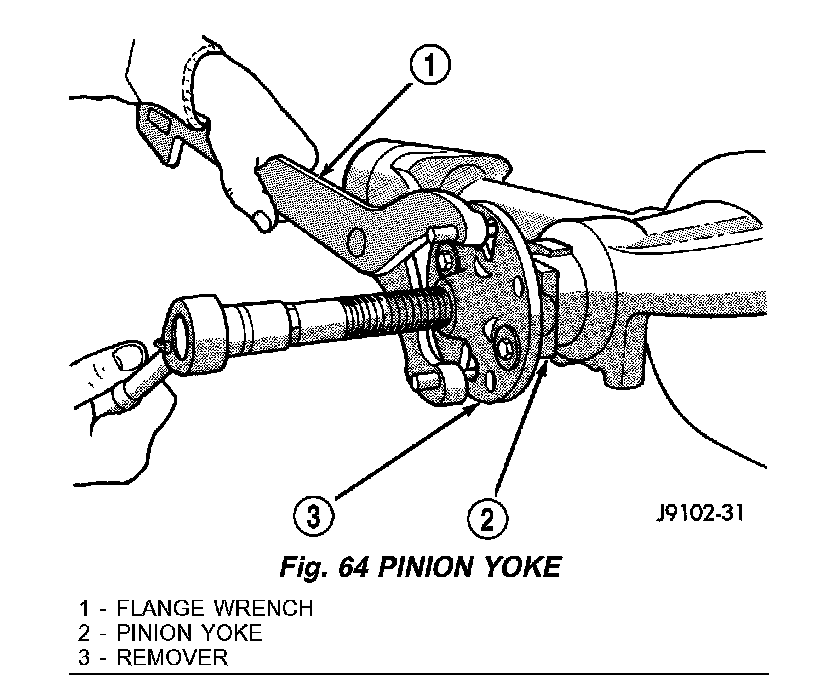 1

3

2

J9102-31

Fig. 64 PINION YOKE

1 - FLANGE WRENCH
2 - PINION YOKE
3 - REMOVER