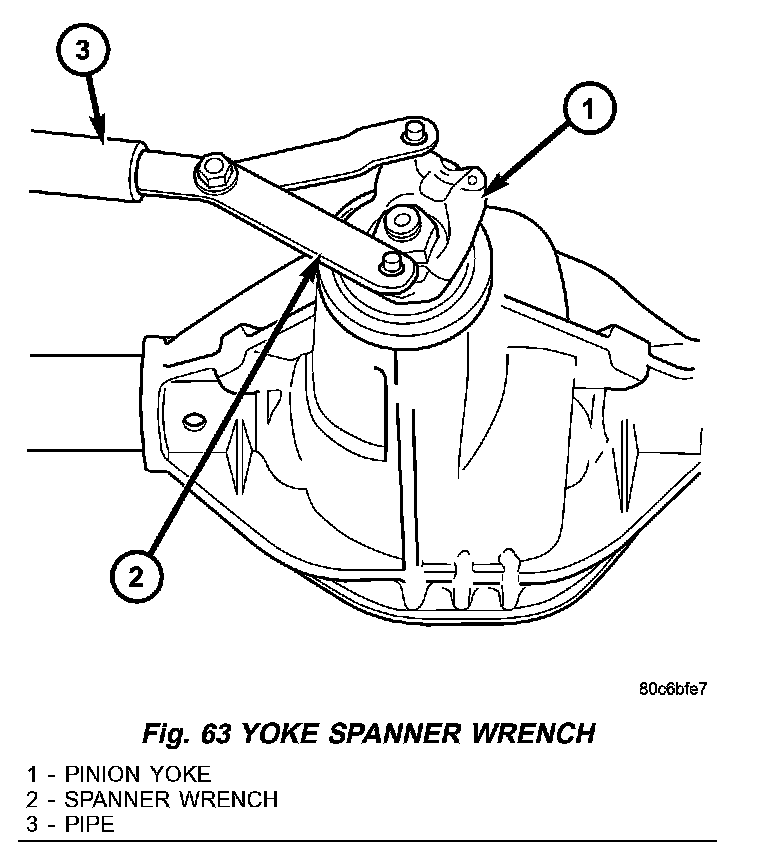 3

1

2

80c6bfe7

Fig. 63 YOKE SPANNER WRENCH

1 - PINION YOKE
2 - SPANNER WRENCH
3 - PIPE