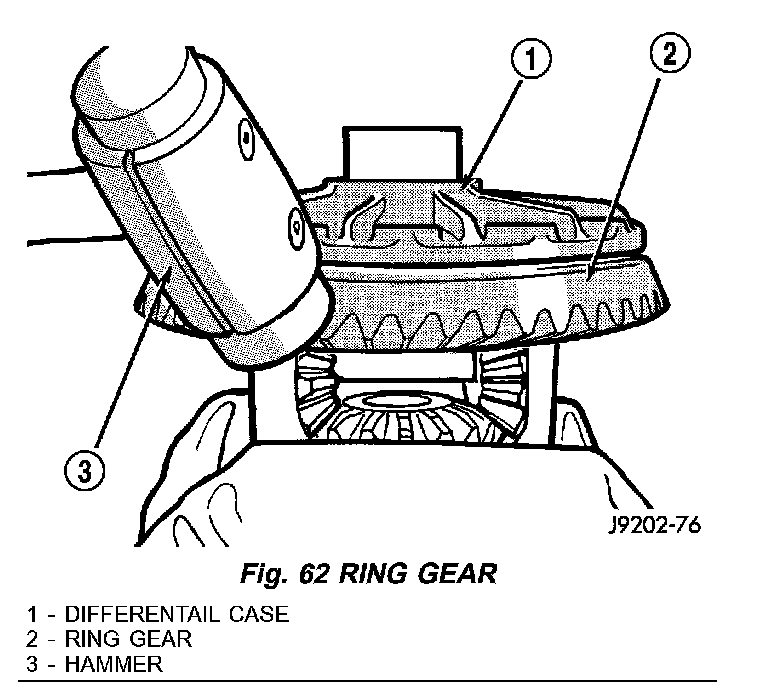 1
2
3
J9202-76

Fig. 62 RING GEAR

1 - DIFFERENTAIL CASE
2 - RING GEAR
3 - HAMMER