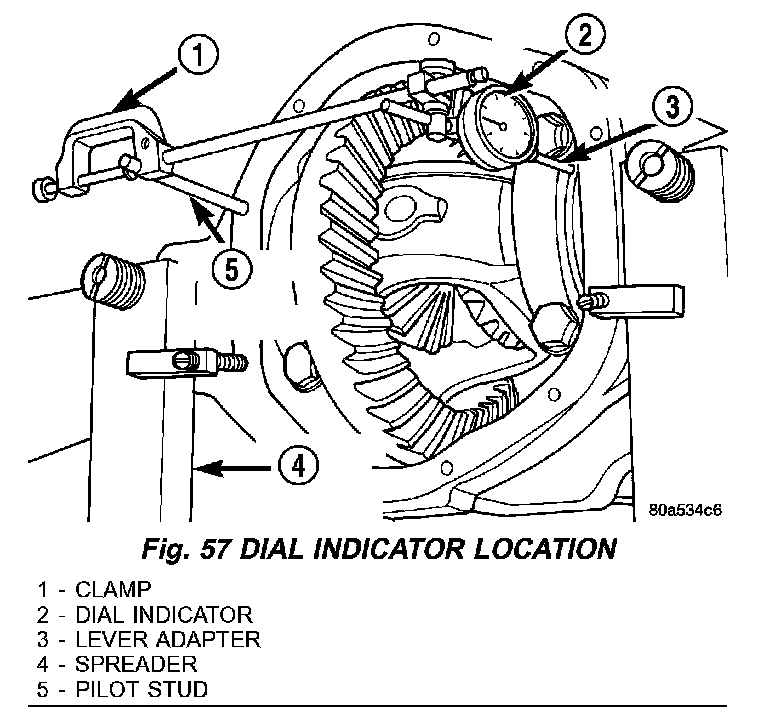 1
2
3
5
4
80a534c6

Fig. 57 DIAL INDICATOR LOCATION

1 - CLAMP
2 - DIAL INDICATOR
3 - LEVER ADAPTER
4 - SPREADER
5 - PILOT STUD