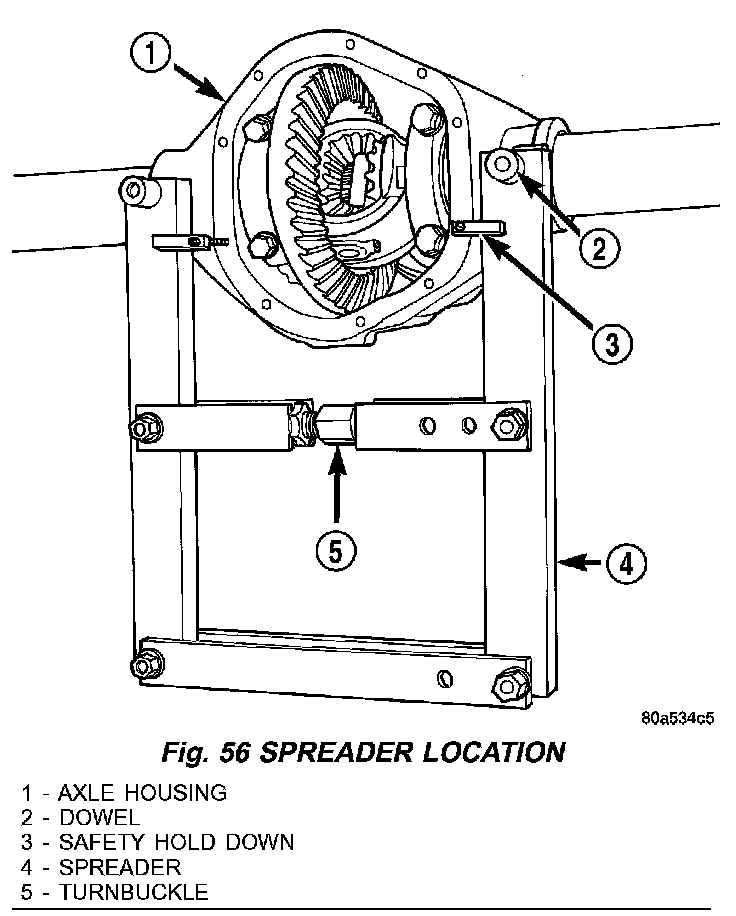 1
2
3
5
4

80a534c5

Fig. 56 SPREADER LOCATION

1 - AXLE HOUSING
2 - DOWEL
3 - SAFETY HOLD DOWN
4 - SPREADER
5 - TURNBUCKLE