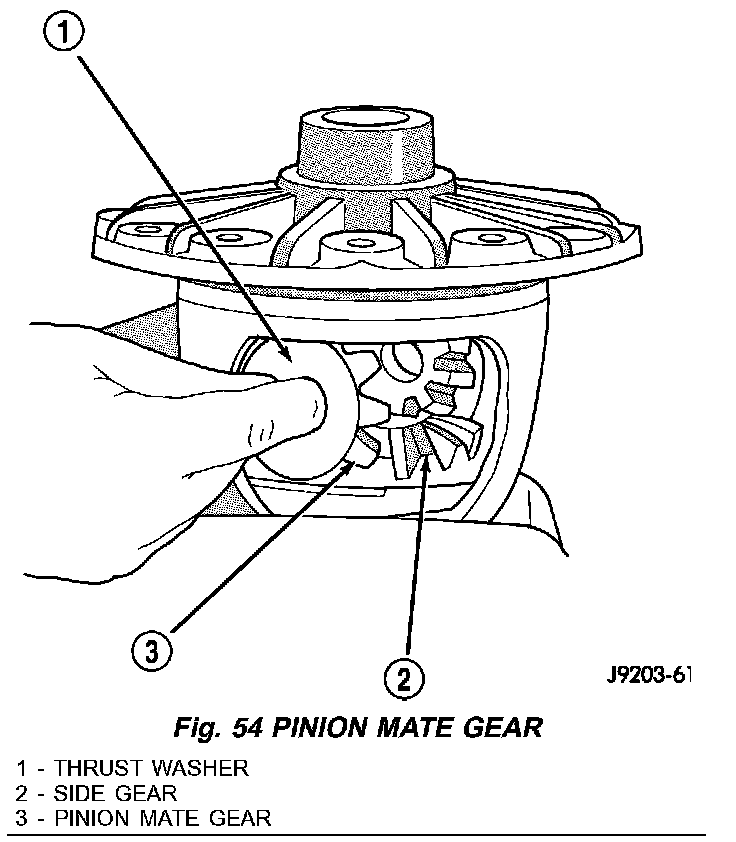 1

3

2

J9203-61

Fig. 54 PINION MATE GEAR

1 - THRUST WASHER
2 - SIDE GEAR
3 - PINION MATE GEAR