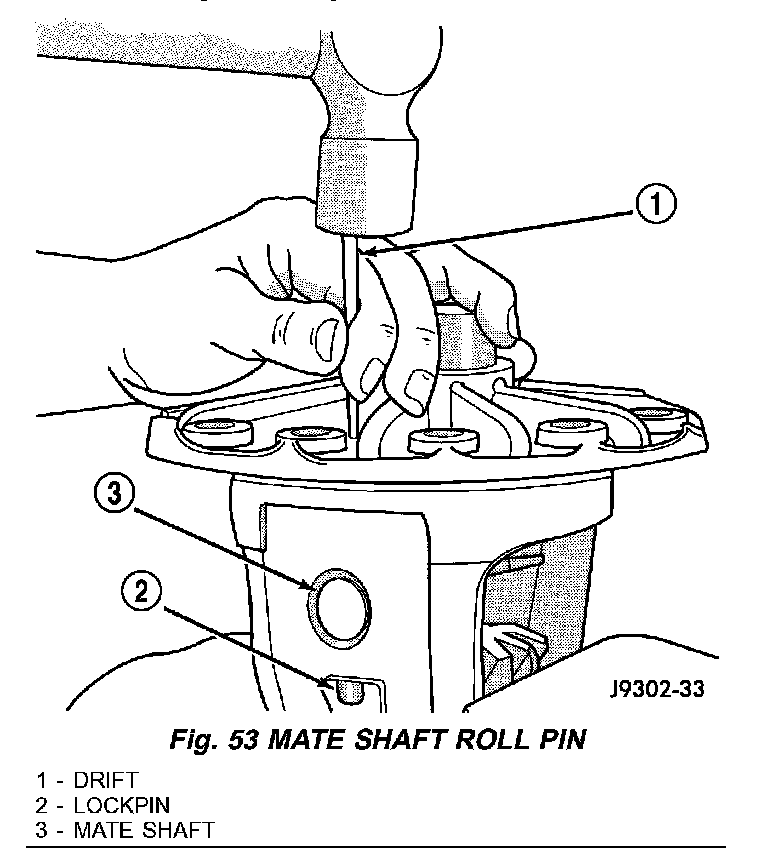 1

3

2

J9302-33

Fig. 53 MATE SHAFT ROLL PIN

1 - DRIFT
2 - LOCKPIN
3 - MATE SHAFT