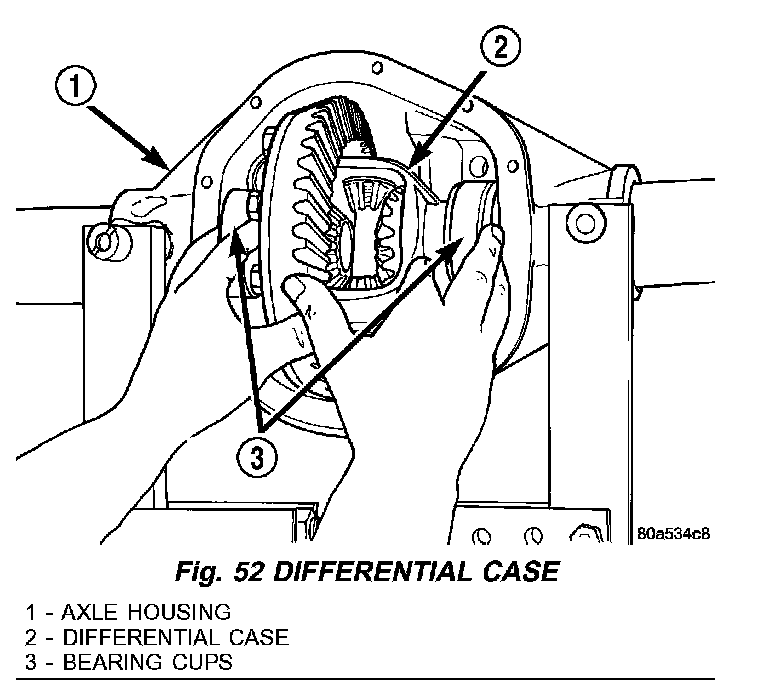 1
2
3
80a534c8

Fig. 52 DIFFERENTIAL CASE

1 - AXLE HOUSING
2 - DIFFERENTIAL CASE
3 - BEARING CUPS