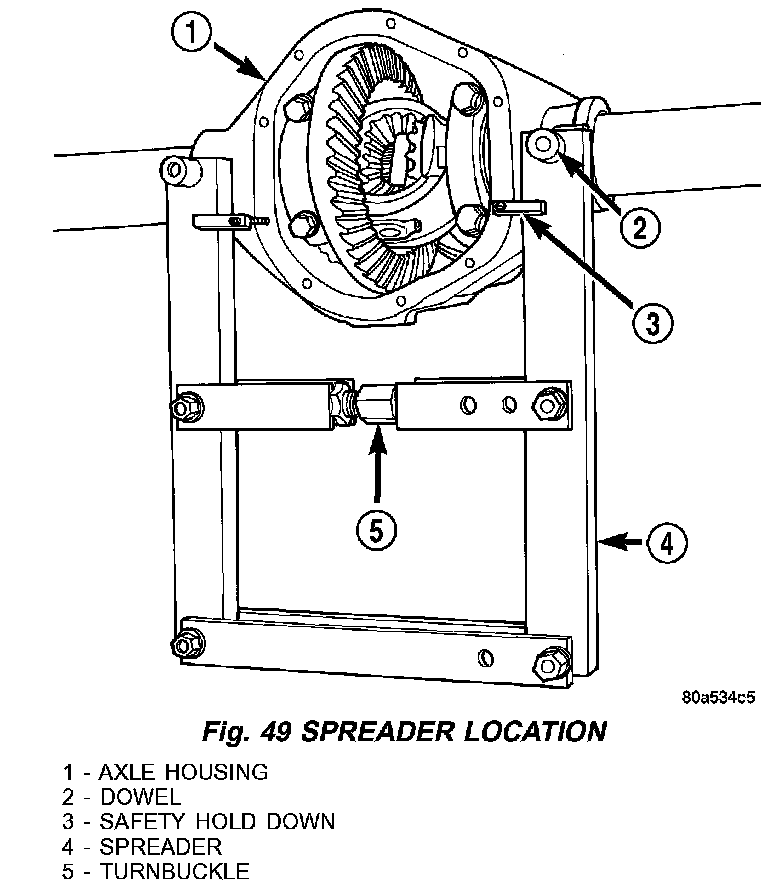 1

2

3

5

4

80a534c5

Fig. 49 SPREADER LOCATION

1 - AXLE HOUSING
2 - DOWEL
3 - SAFETY HOLD DOWN
4 - SPREADER
5 - TURNBUCKLE