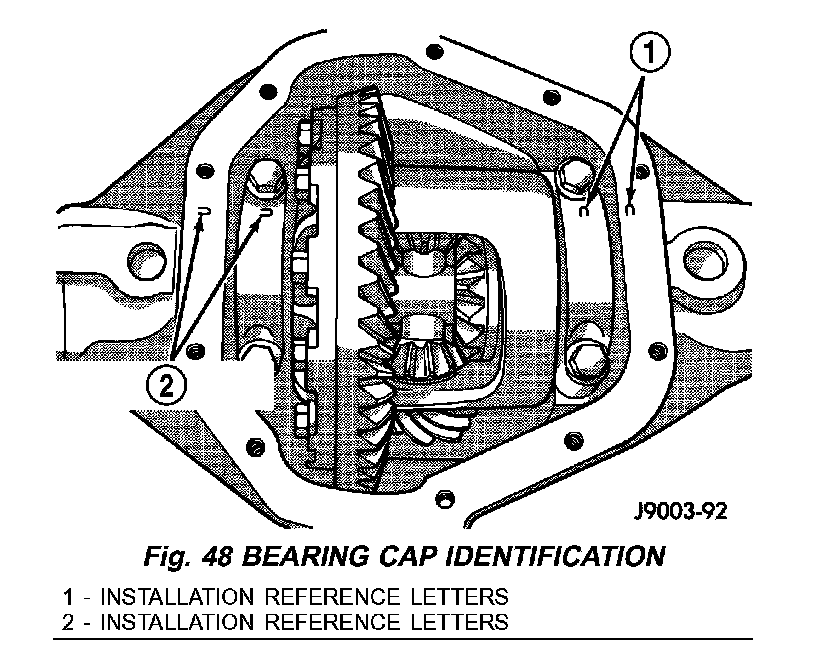 1

2

J9003-92

Fig. 48 BEARING CAP IDENTIFICATION

1 - INSTALLATION REFERENCE LETTERS
2 - INSTALLATION REFERENCE LETTERS