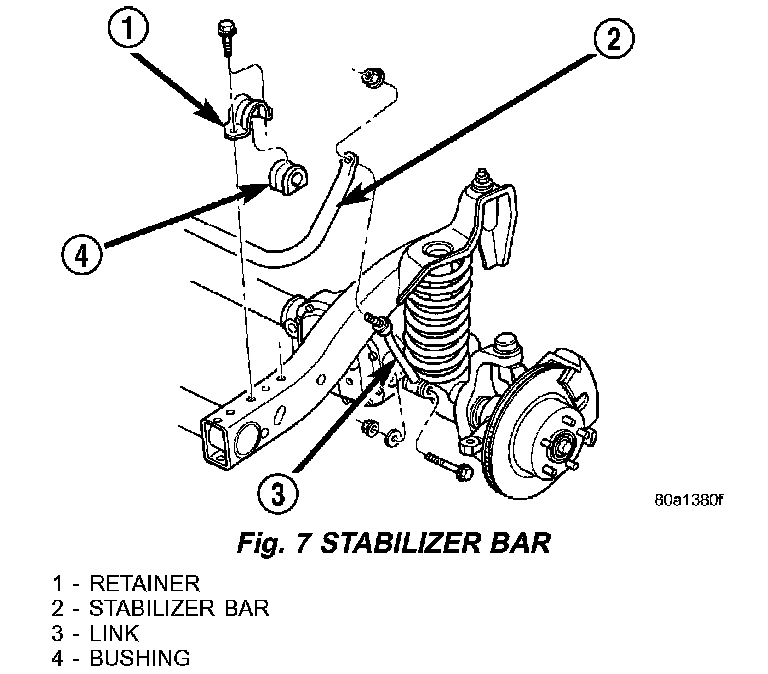 1

2

4

3

80a1380f

Fig. 7 STABILIZER BAR

1 - RETAINER
2 - STABILIZER BAR
3 - LINK
4 - BUSHING