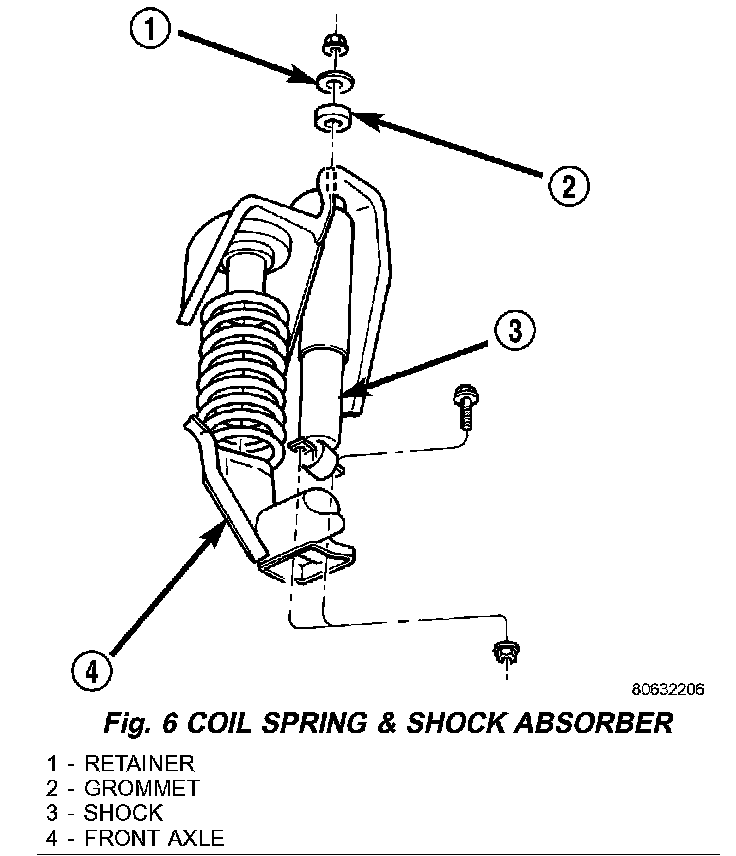 1

2

3

4

80632206

Fig. 6 COIL SPRING & SHOCK ABSORBER

1 - RETAINER
2 - GROMMET
3 - SHOCK
4 - FRONT AXLE