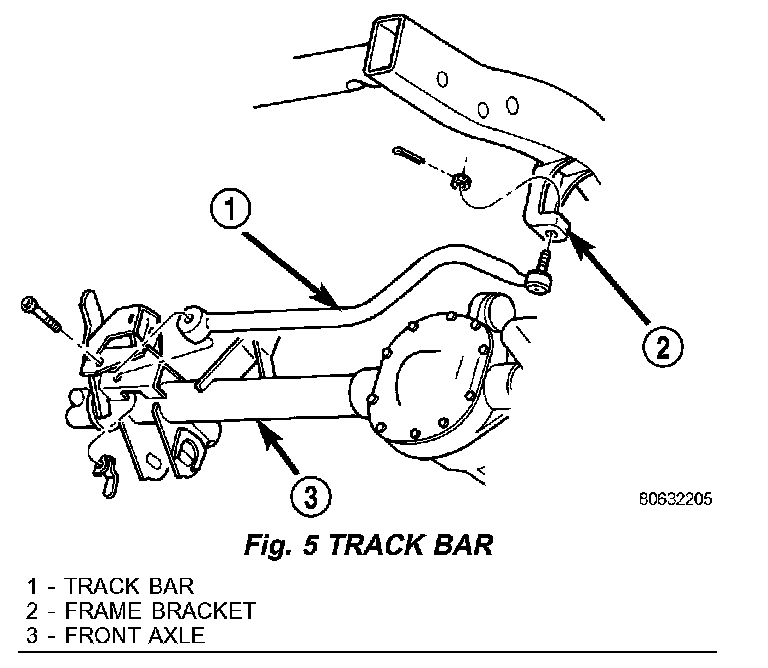 1

2

3

80632205

Fig. 5 TRACK BAR

1 - TRACK BAR
2 - FRAME BRACKET
3 - FRONT AXLE