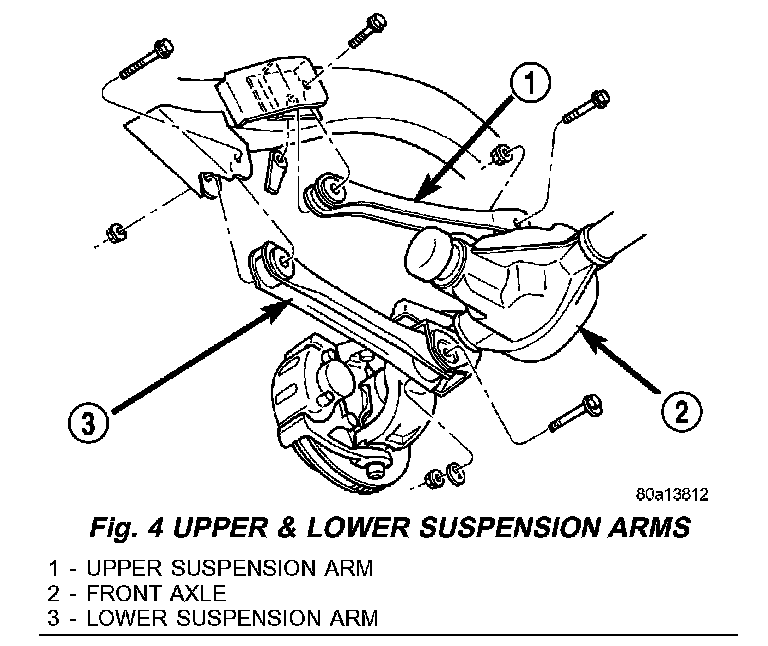 1

3

2

80a13812

Fig. 4 UPPER & LOWER SUSPENSION ARMS

1 - UPPER SUSPENSION ARM
2 - FRONT AXLE
3 - LOWER SUSPENSION ARM