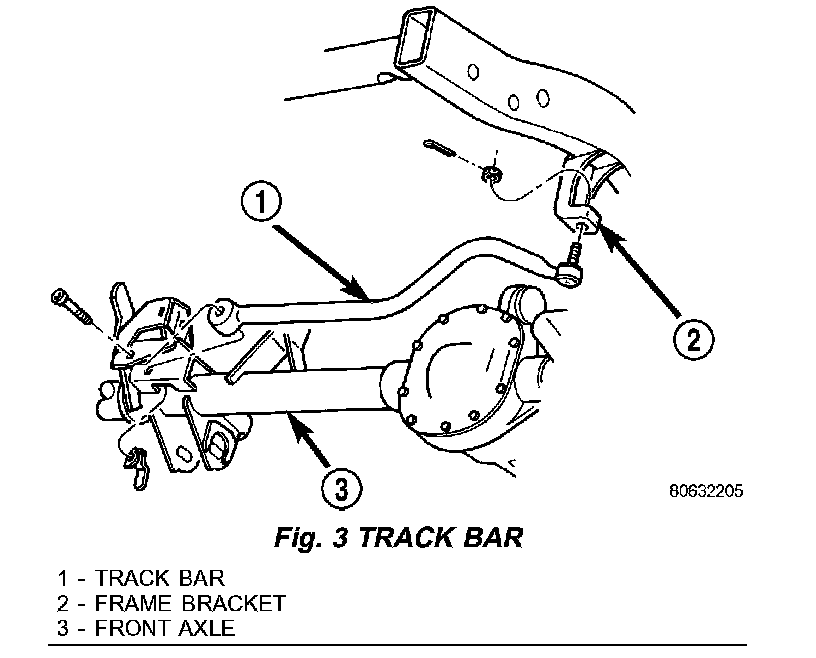 1

2

3

80632205

Fig. 3 TRACK BAR

1 - TRACK BAR
2 - FRAME BRACKET
3 - FRONT AXLE