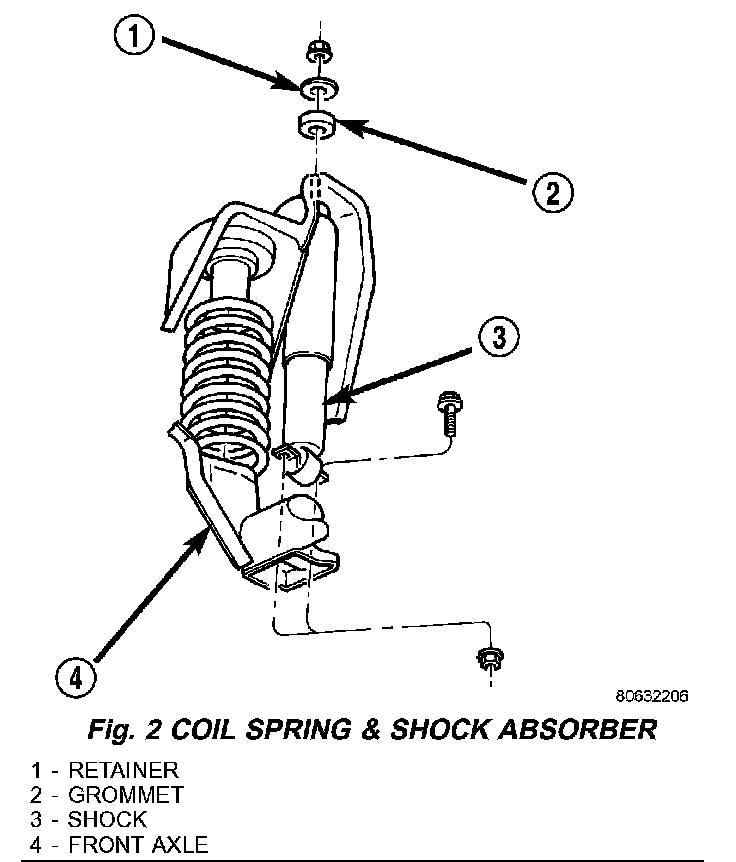 1

2

3

4

80632206

Fig. 2 COIL SPRING & SHOCK ABSORBER

1 - RETAINER
2 - GROMMET
3 - SHOCK
4 - FRONT AXLE