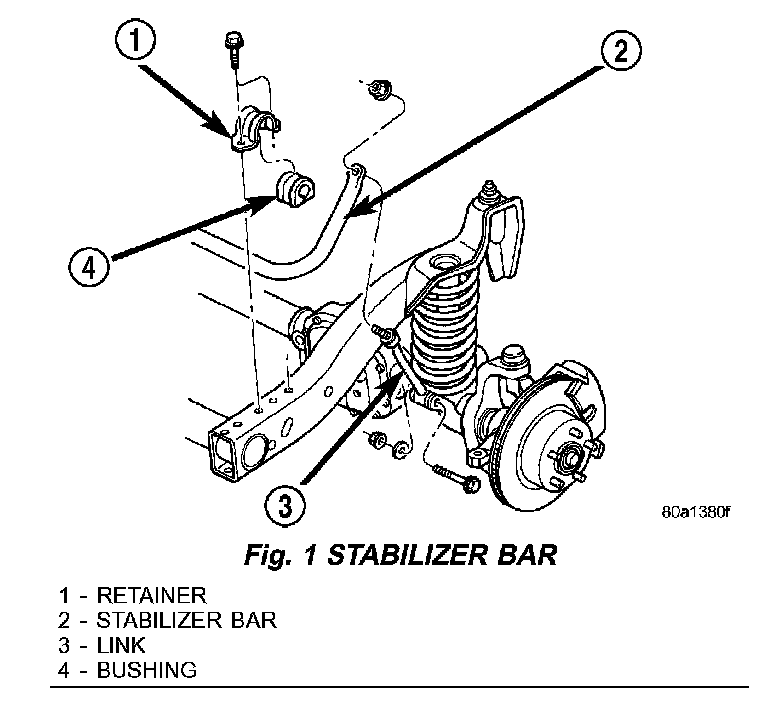 1
2
4
3
80a1380f

Fig. 1 STABILIZER BAR

1 - RETAINER
2 - STABILIZER BAR
3 - LINK
4 - BUSHING