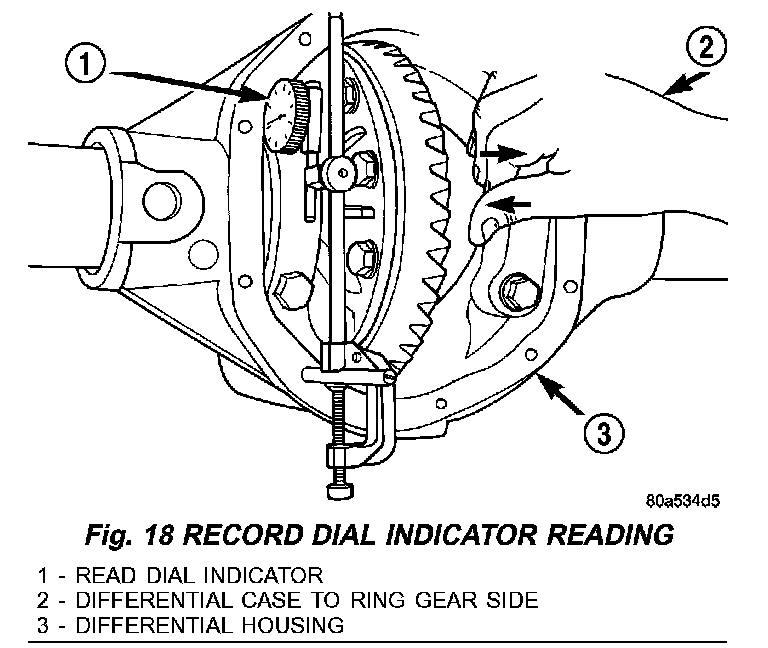 1

2

3

80a534d5

Fig. 18 RECORD DIAL INDICATOR READING

1 - READ DIAL INDICATOR
2 - DIFFERENTIAL CASE TO RING GEAR SIDE
3 - DIFFERENTIAL HOUSING