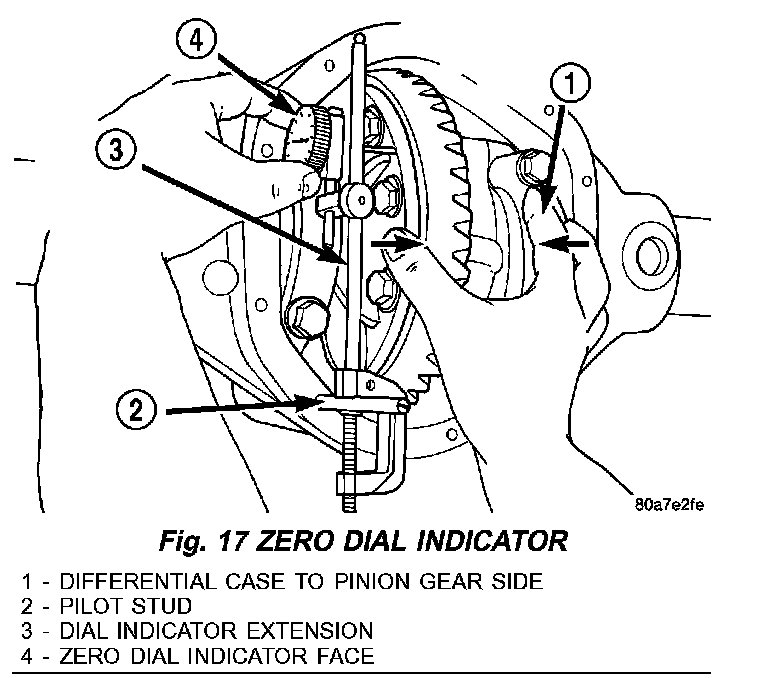 4

1

3

2

80a7e2fe

Fig. 17 ZERO DIAL INDICATOR

1 - DIFFERENTIAL CASE TO PINION GEAR SIDE
2 - PILOT STUD
3 - DIAL INDICATOR EXTENSION
4 - ZERO DIAL INDICATOR FACE