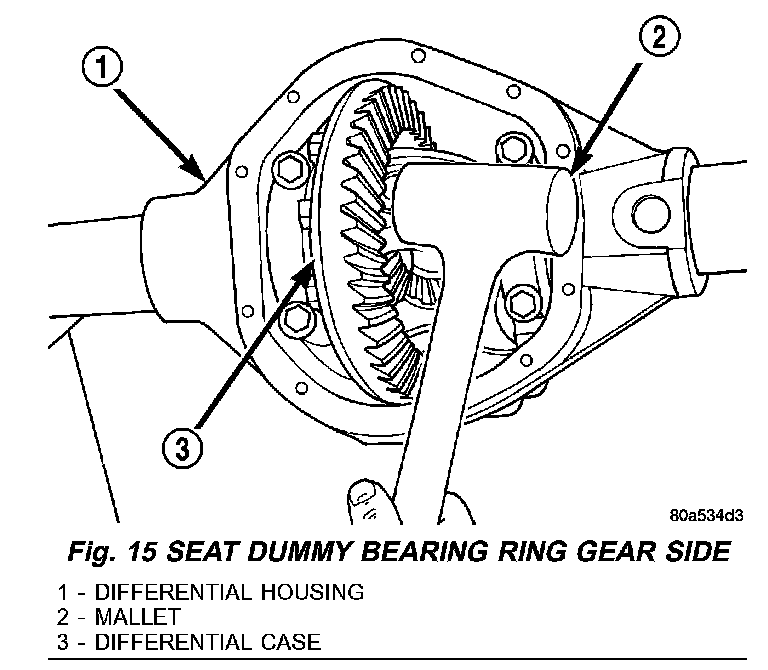 1
2
3
80a534d3

Fig. 15 SEAT DUMMY BEARING RING GEAR SIDE

1 - DIFFERENTIAL HOUSING
2 - MALLET
3 - DIFFERENTIAL CASE