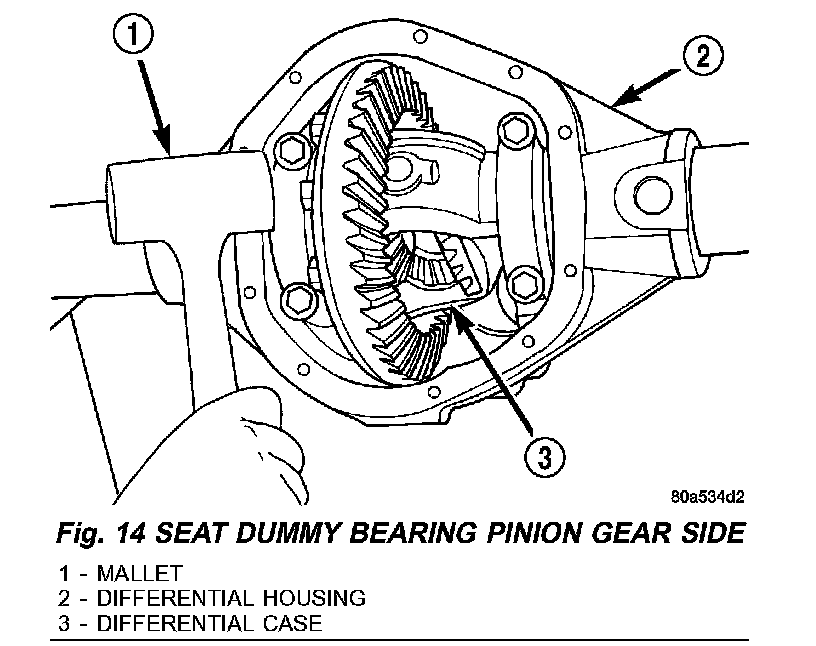 1

2

3

80a534d2

Fig. 14 SEAT DUMMY BEARING PINION GEAR SIDE

1 - MALLET
2 - DIFFERENTIAL HOUSING
3 - DIFFERENTIAL CASE