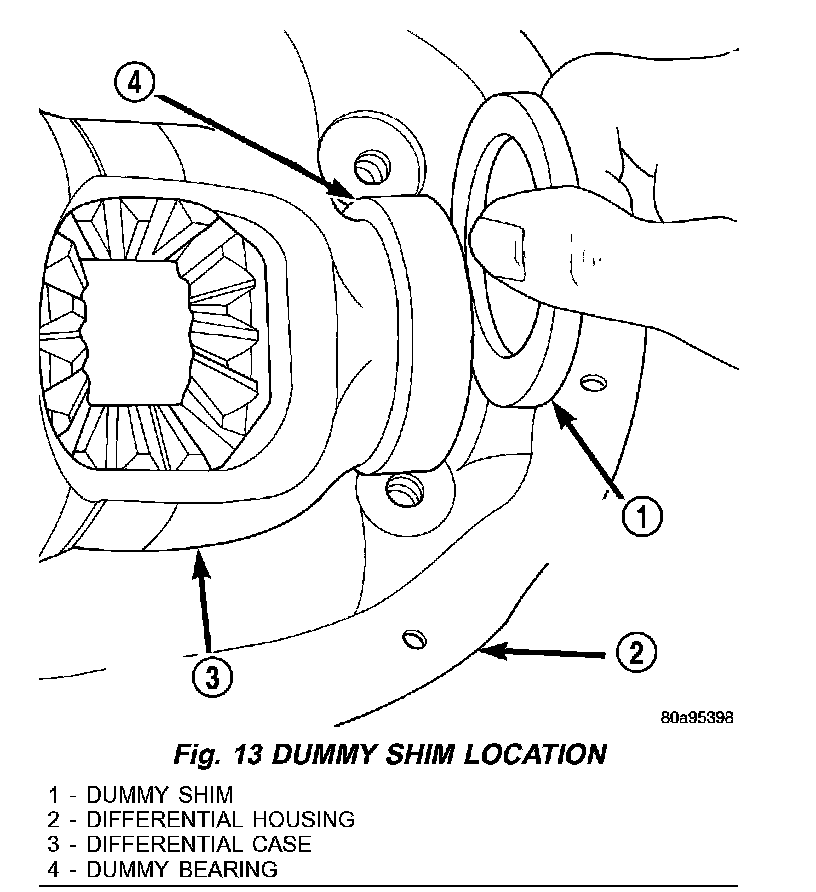 4

1

3

2

80a95398

Fig. 13 DUMMY SHIM LOCATION

1 - DUMMY SHIM
2 - DIFFERENTIAL HOUSING
3 - DIFFERENTIAL CASE
4 - DUMMY BEARING