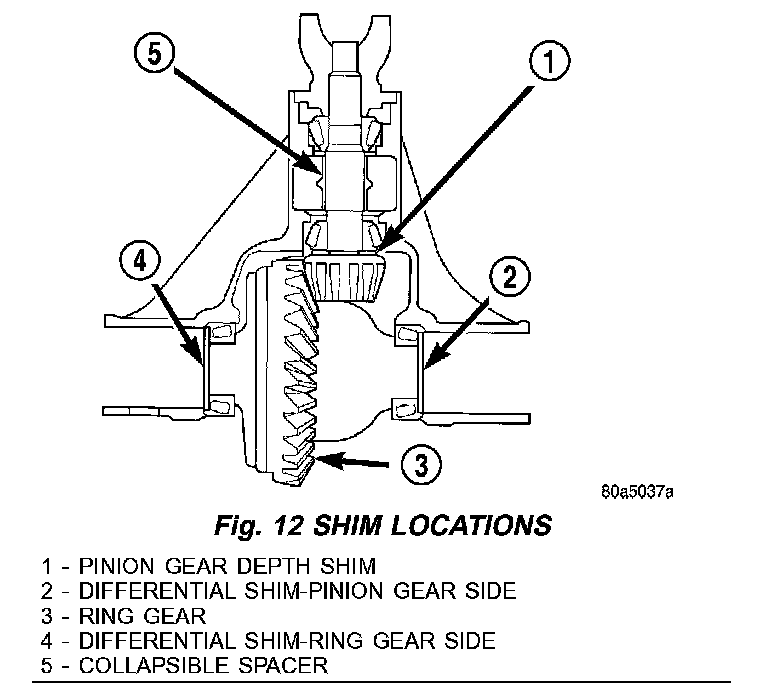 5

1

4

2

3

80a5037a

Fig. 12 SHIM LOCATIONS

1 - PINION GEAR DEPTH SHIM
2 - DIFFERENTIAL SHIM-PINION GEAR SIDE
3 - RING GEAR
4 - DIFFERENTIAL SHIM-RING GEAR SIDE
5 - COLLAPSIBLE SPACER