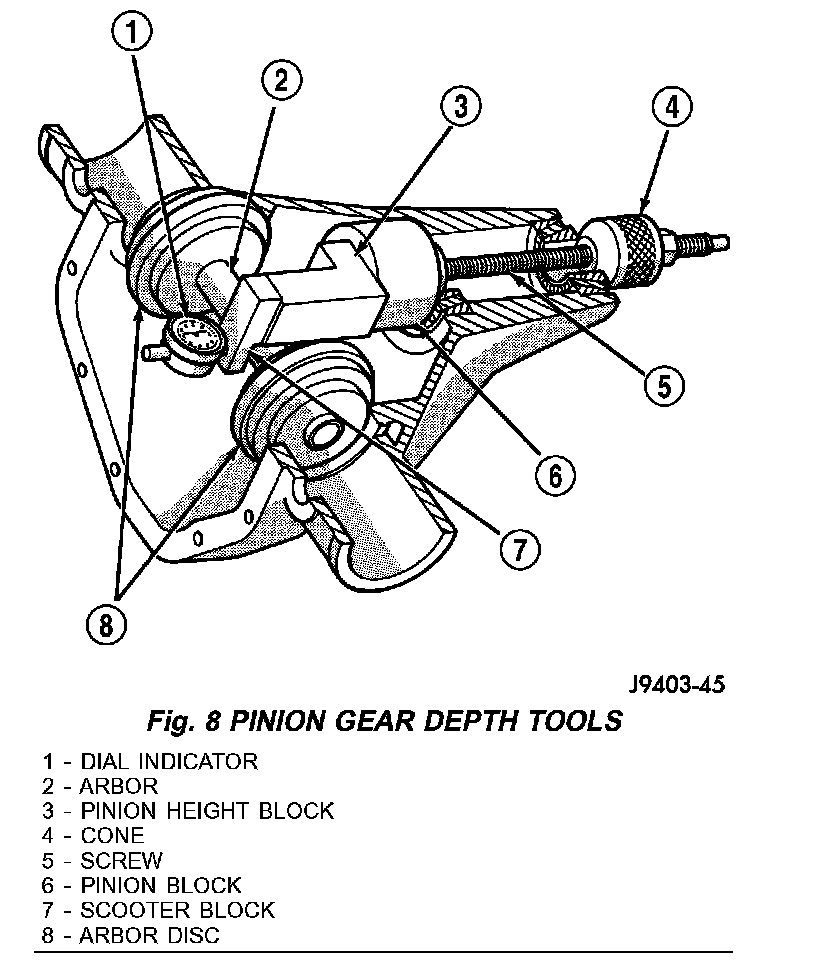 1
2
3
4
5
6
7
8

J9403-45

Fig. 8 PINION GEAR DEPTH TOOLS

1 - DIAL INDICATOR
2 - ARBOR
3 - PINION HEIGHT BLOCK
4 - CONE
5 - SCREW
6 - PINION BLOCK
7 - SCOOTER BLOCK
8 - ARBOR DISC