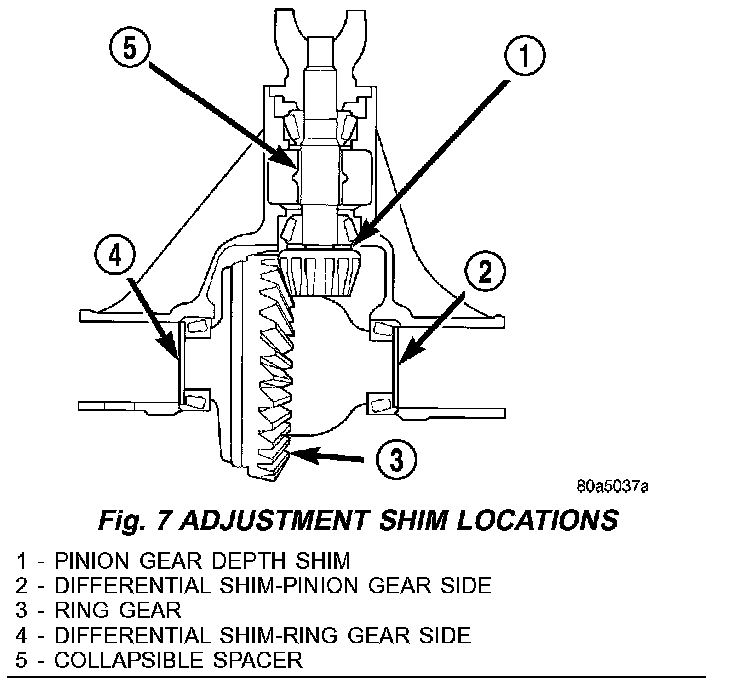 5

1

4

2

3

80a5037a

Fig. 7 ADJUSTMENT SHIM LOCATIONS

1 - PINION GEAR DEPTH SHIM
2 - DIFFERENTIAL SHIM-PINION GEAR SIDE
3 - RING GEAR
4 - DIFFERENTIAL SHIM-RING GEAR SIDE
5 - COLLAPSIBLE SPACER