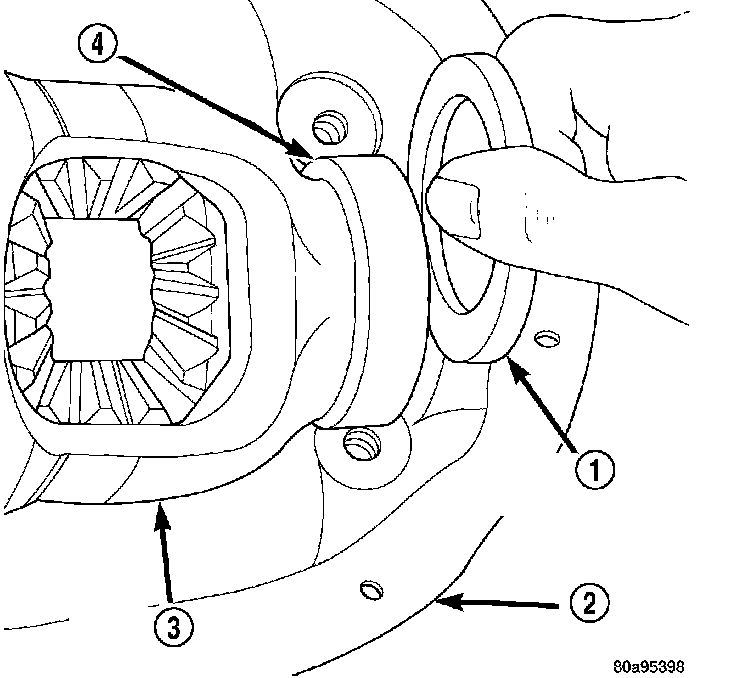 4
1
3
2
80a95398