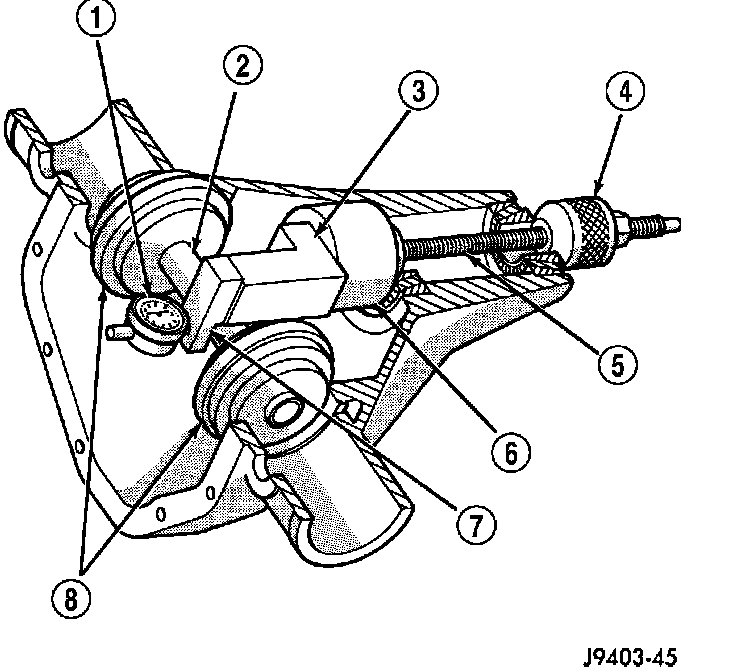 1
2
3
4
5
6
7
8
J9403-45