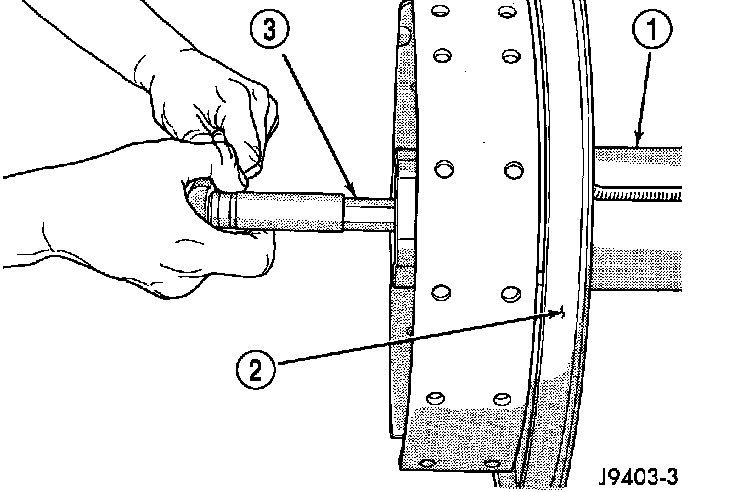 3
1
2
J9403-3