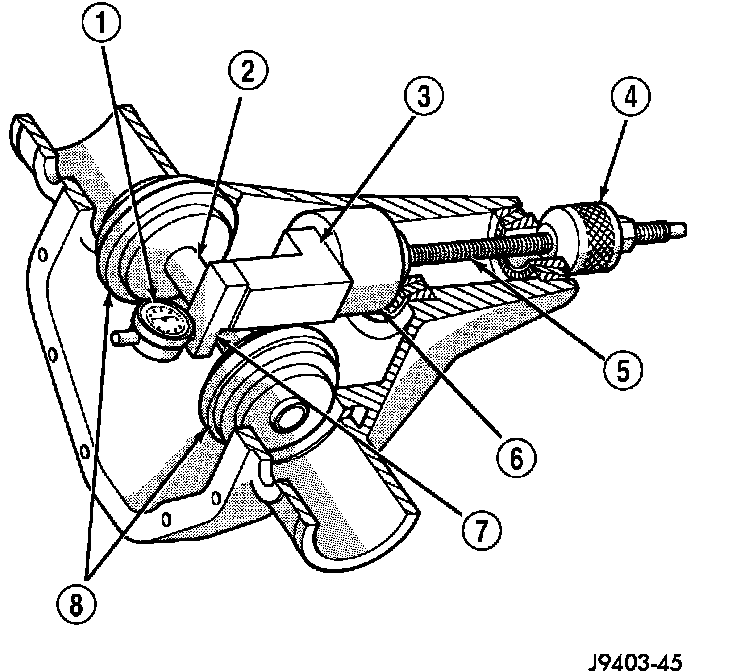 1
2
3
4
5
6
7
8
J9403-45