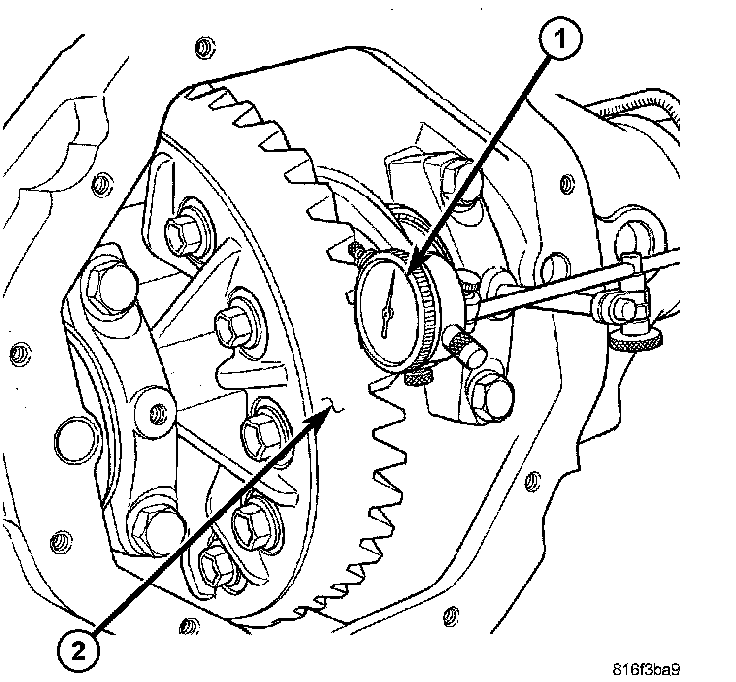 1

2

816f3ba9