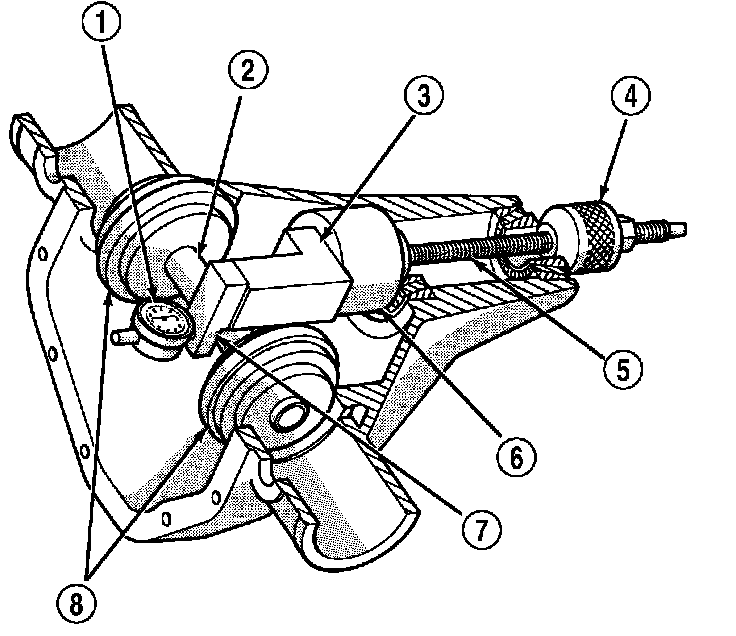 1
2
3
4
5
6
7
8