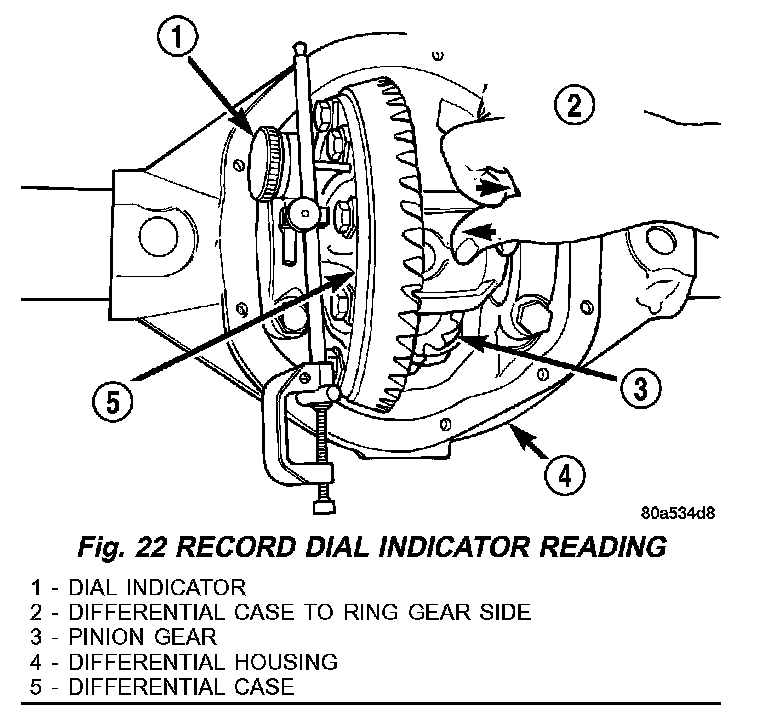 1
2
5
3
4
80a534d8

Fig. 22 RECORD DIAL INDICATOR READING

1 - DIAL INDICATOR
2 - DIFFERENTIAL CASE TO RING GEAR SIDE
3 - PINION GEAR
4 - DIFFERENTIAL HOUSING
5 - DIFFERENTIAL CASE