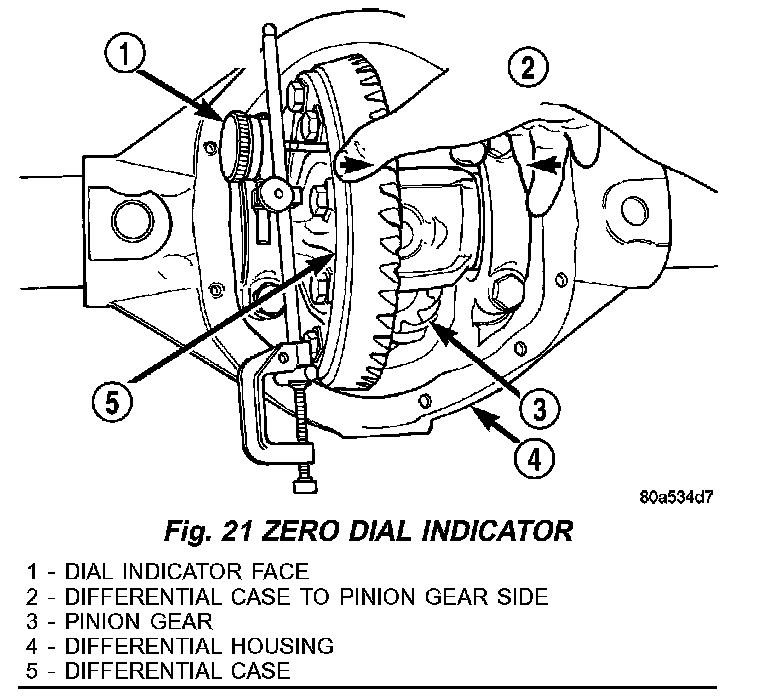 1

2

5

3

4

80a534d7

Fig. 21 ZERO DIAL INDICATOR

1 - DIAL INDICATOR FACE
2 - DIFFERENTIAL CASE TO PINION GEAR SIDE
3 - PINION GEAR
4 - DIFFERENTIAL HOUSING
5 - DIFFERENTIAL CASE