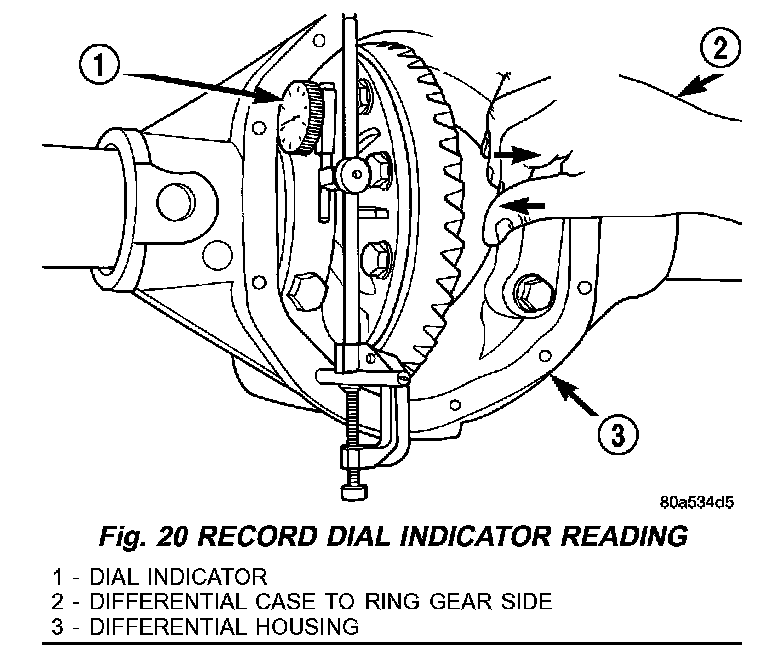 1

2

3

80a534d5

Fig. 20 RECORD DIAL INDICATOR READING

1 - DIAL INDICATOR
2 - DIFFERENTIAL CASE TO RING GEAR SIDE
3 - DIFFERENTIAL HOUSING