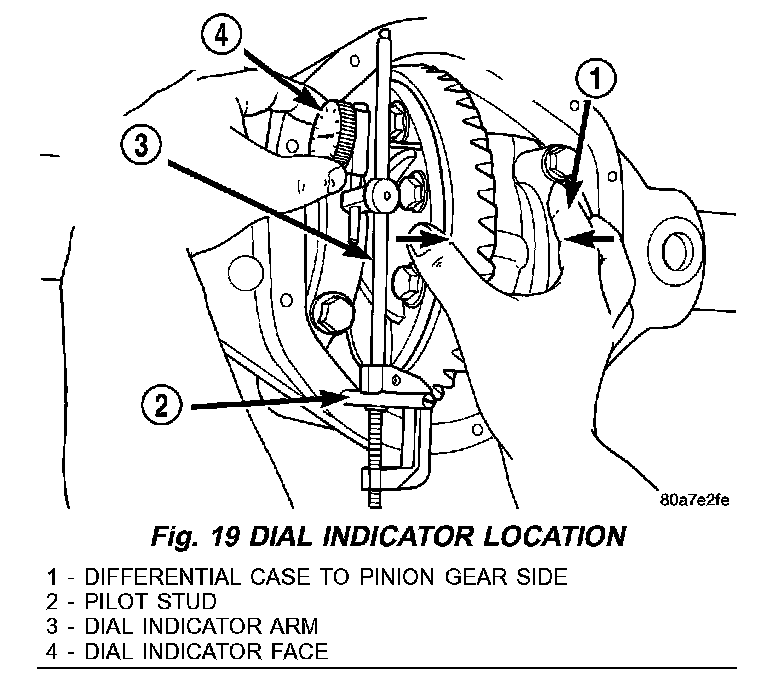 4

1

3

2

80a7e2fe

Fig. 19 DIAL INDICATOR LOCATION

1 - DIFFERENTIAL CASE TO PINION GEAR SIDE
2 - PILOT STUD
3 - DIAL INDICATOR ARM
4 - DIAL INDICATOR FACE