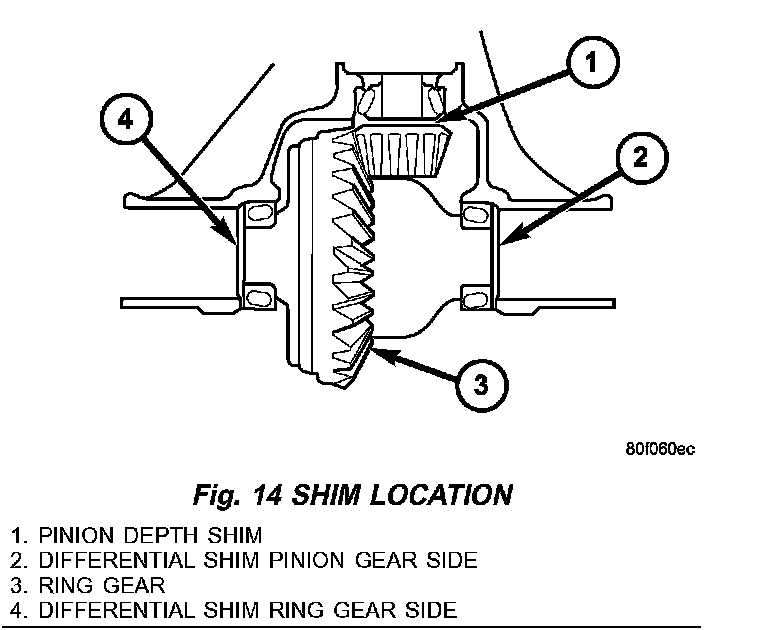 1
4
2
3
80f060ec

Fig. 14 SHIM LOCATION

1. PINION DEPTH SHIM
2. DIFFERENTIAL SHIM PINION GEAR SIDE
3. RING GEAR
4. DIFFERENTIAL SHIM RING GEAR SIDE