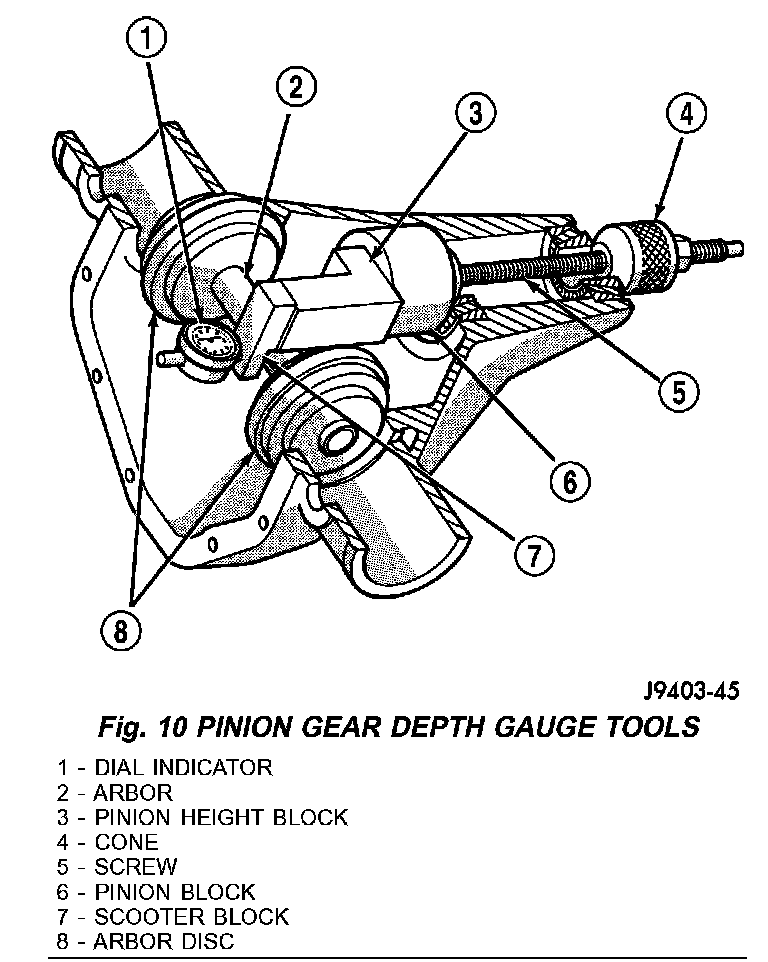 1
2
3
4
5
6
7
8

J9403-45

Fig. 10 PINION GEAR DEPTH GAUGE TOOLS

1 - DIAL INDICATOR
2 - ARBOR
3 - PINION HEIGHT BLOCK
4 - CONE
5 - SCREW
6 - PINION BLOCK
7 - SCOOTER BLOCK
8 - ARBOR DISC