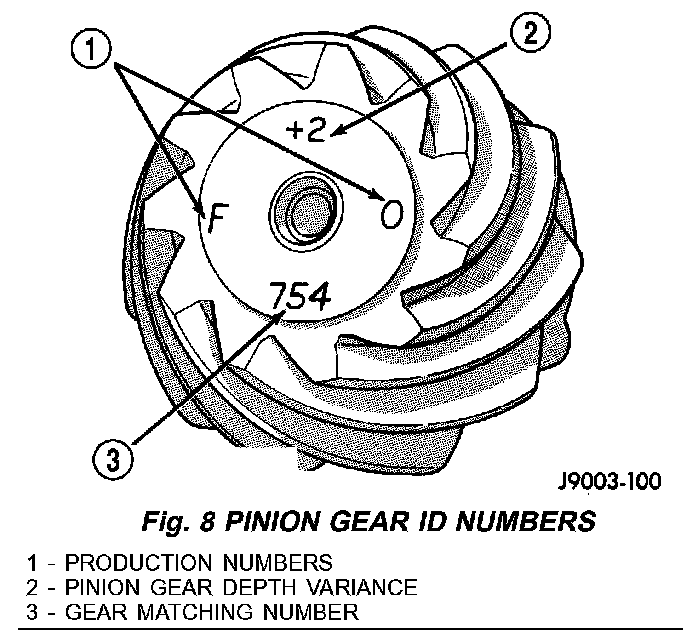 1

2

+2

F

O

754

3

J9003-100

Fig. 8 PINION GEAR ID NUMBERS

1 - PRODUCTION NUMBERS
2 - PINION GEAR DEPTH VARIANCE
3 - GEAR MATCHING NUMBER