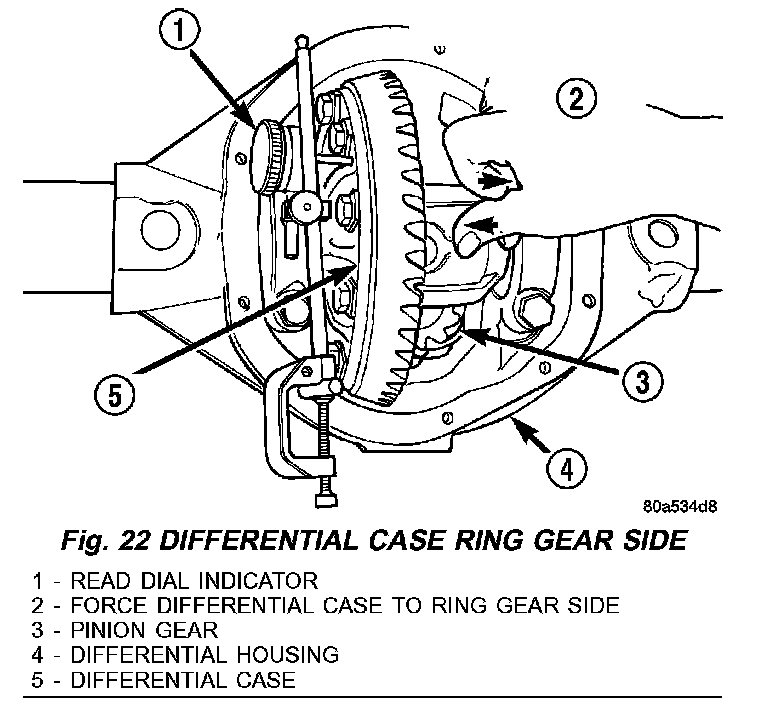 1
2
5
3
4
80a534d8

Fig. 22 DIFFERENTIAL CASE RING GEAR SIDE

1 - READ DIAL INDICATOR
2 - FORCE DIFFERENTIAL CASE TO RING GEAR SIDE
3 - PINION GEAR
4 - DIFFERENTIAL HOUSING
5 - DIFFERENTIAL CASE