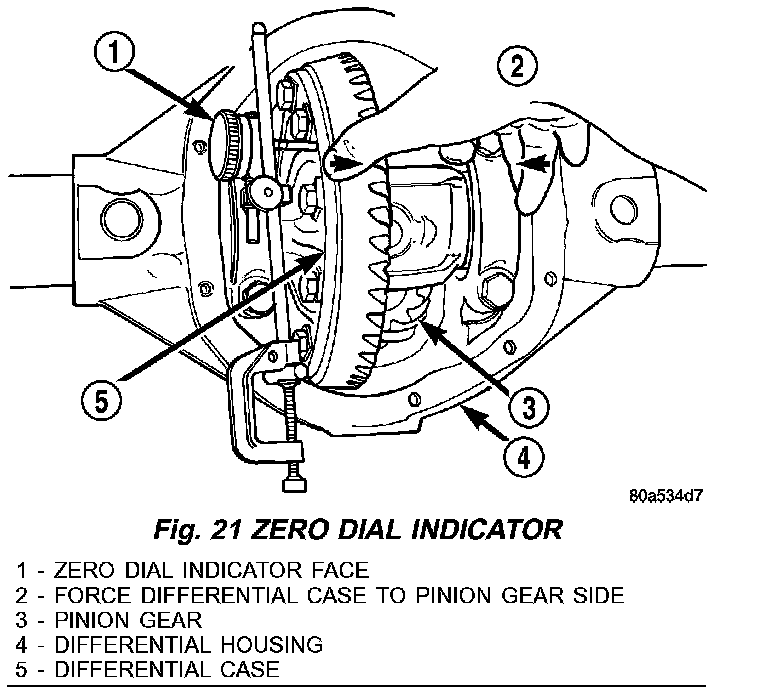 1

2

5

3

4

80a534d7

Fig. 21 ZERO DIAL INDICATOR

1 - ZERO DIAL INDICATOR FACE
2 - FORCE DIFFERENTIAL CASE TO PINION GEAR SIDE
3 - PINION GEAR
4 - DIFFERENTIAL HOUSING
5 - DIFFERENTIAL CASE