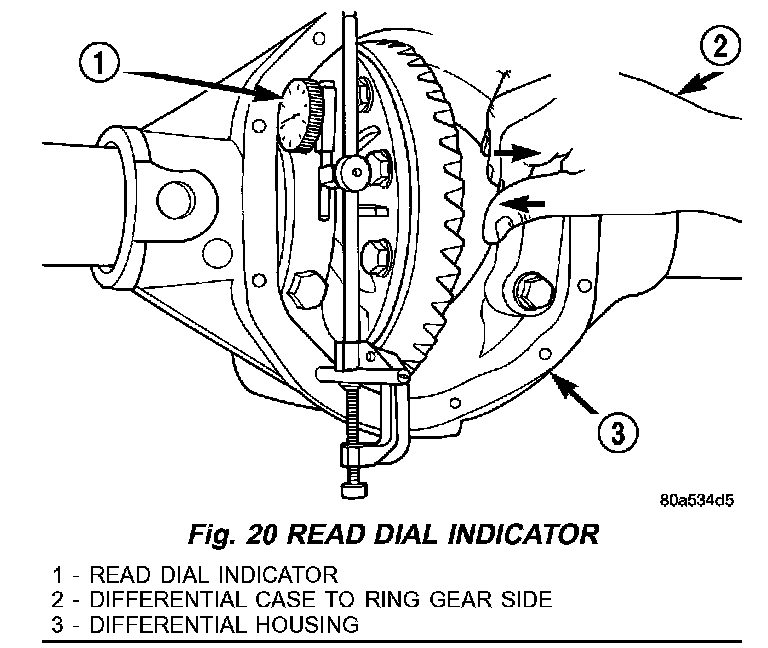 1

2

3

80a534d5

Fig. 20 READ DIAL INDICATOR

1 - READ DIAL INDICATOR
2 - DIFFERENTIAL CASE TO RING GEAR SIDE
3 - DIFFERENTIAL HOUSING