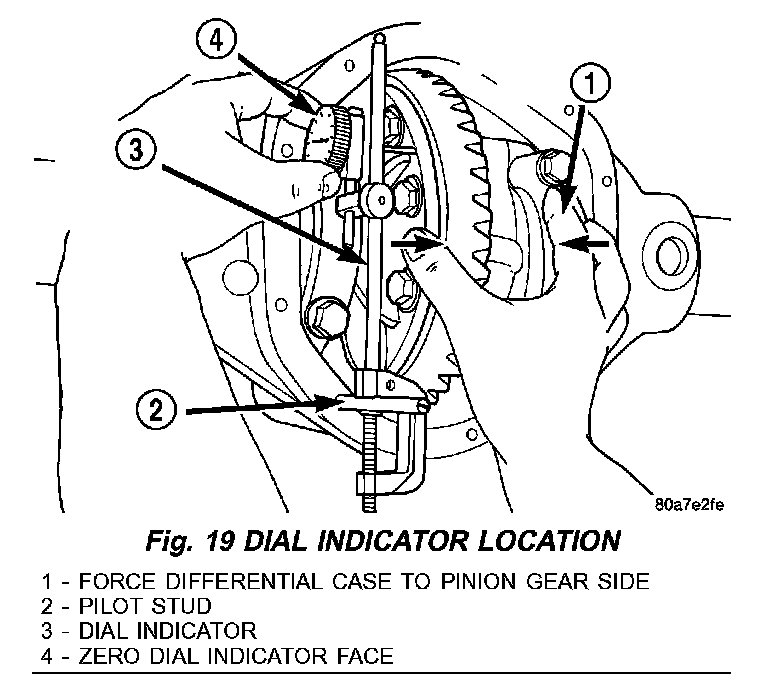 4

1

3

2

80a7e2fe

Fig. 19 DIAL INDICATOR LOCATION

1 - FORCE DIFFERENTIAL CASE TO PINION GEAR SIDE
2 - PILOT STUD
3 - DIAL INDICATOR
4 - ZERO DIAL INDICATOR FACE