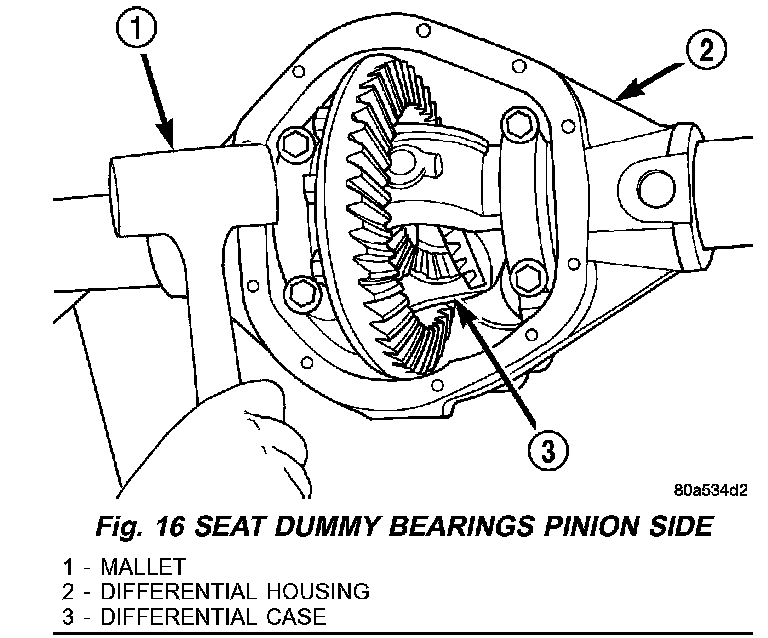 1

2

3

80a534d2

Fig. 16 SEAT DUMMY BEARINGS PINION SIDE

1 - MALLET
2 - DIFFERENTIAL HOUSING
3 - DIFFERENTIAL CASE