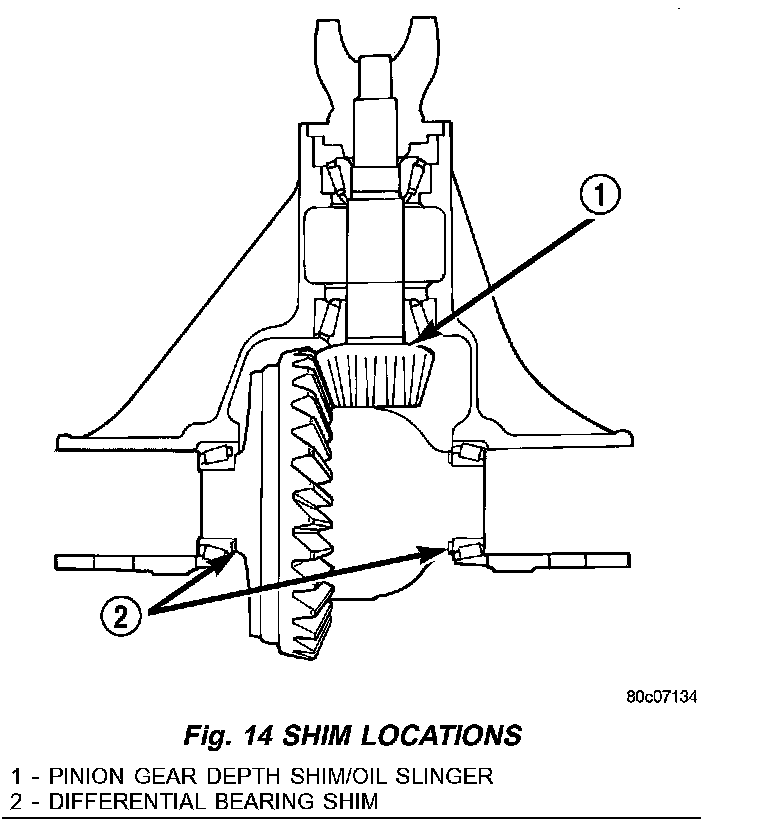 1

2

80c07134

Fig. 14 SHIM LOCATIONS

1 - PINION GEAR DEPTH SHIM/OIL SLINGER
2 - DIFFERENTIAL BEARING SHIM