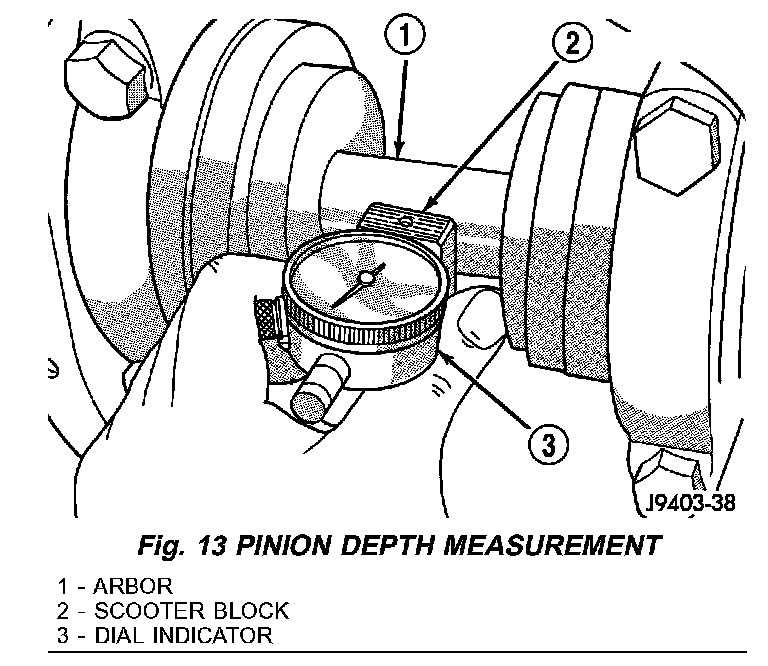 1
2
3
J9403-38
Fig. 13 PINION DEPTH MEASUREMENT
1 - ARBOR
2 - SCOOTER BLOCK
3 - DIAL INDICATOR