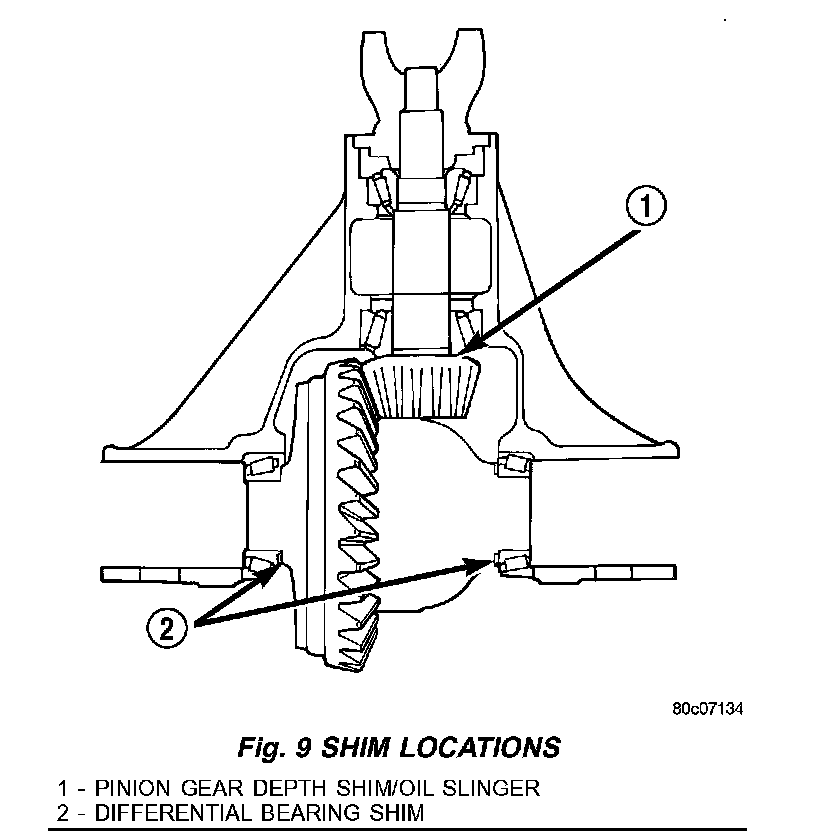 1

2

80c07134

Fig. 9 SHIM LOCATIONS

1 - PINION GEAR DEPTH SHIM/OIL SLINGER
2 - DIFFERENTIAL BEARING SHIM